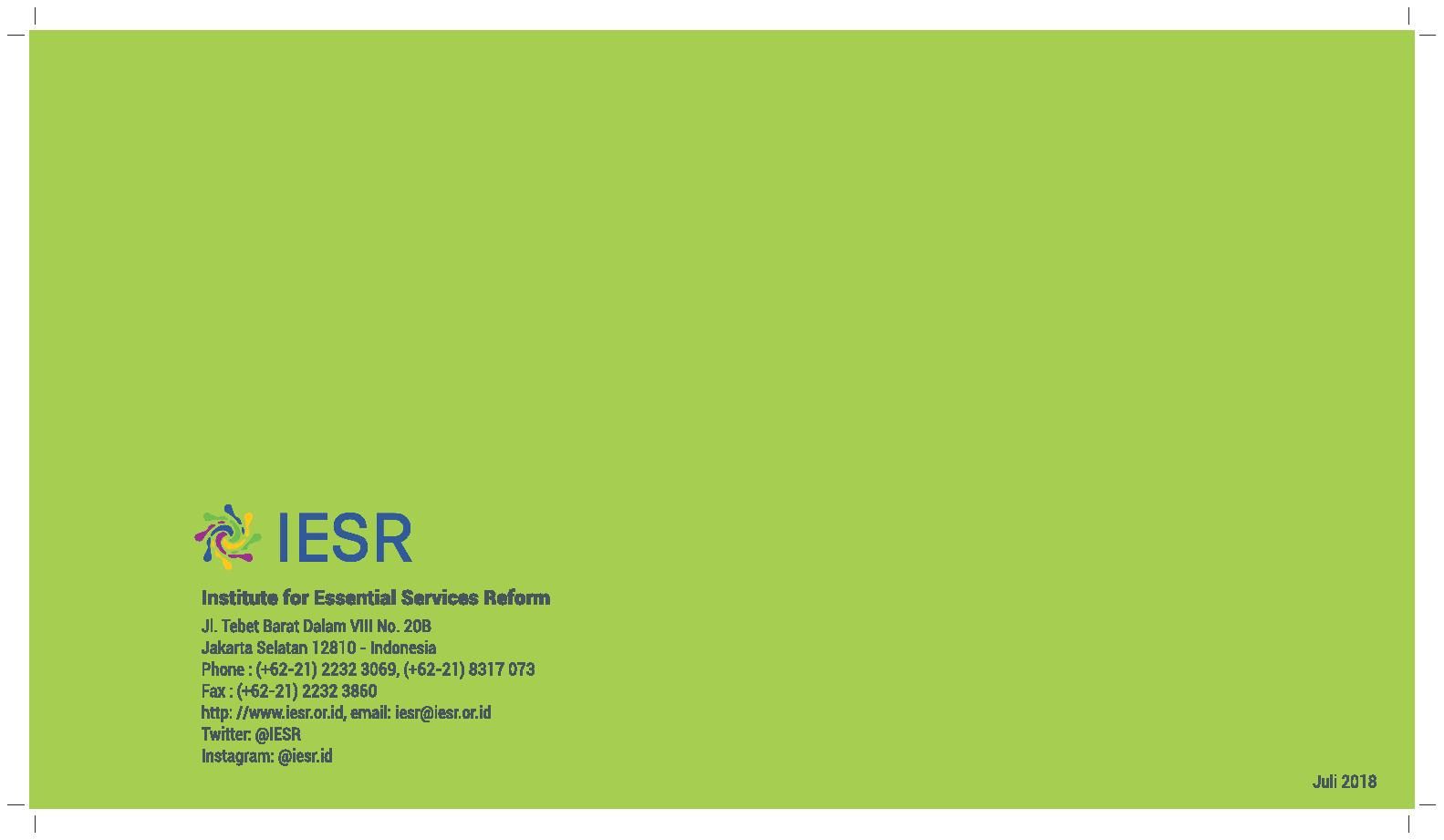 IESR

Institute for Essential Services Reform

Jl. Tebet Barat Dalam VIII No. 20B
Jakarta Selatan 12810 - Indonesia
Phone : (+62-21) 2232 3069, (+62-21) 8317 073
Fax : (+62-21) 2232 3860
http: //www.iesr.or.id, email: iesr@iesr.or.id
Twitter: @IESR
Instagram: @iesr.id

Juli 2018