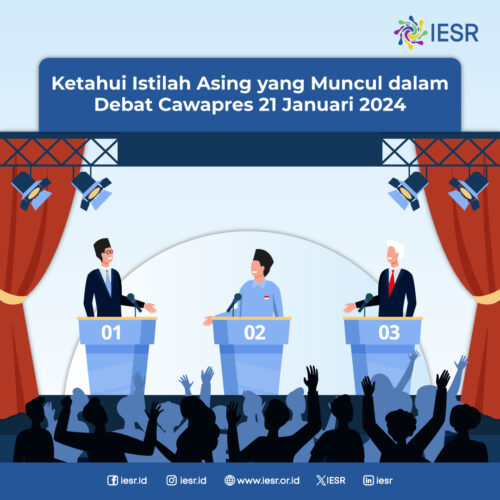 IESR

Ketahui Istilah Asing yang Muncul dalam Debat Cawapres 21 Januari 2024

01

02

03

iesr.id iesr.id www.iesr.or.id IESR iesr